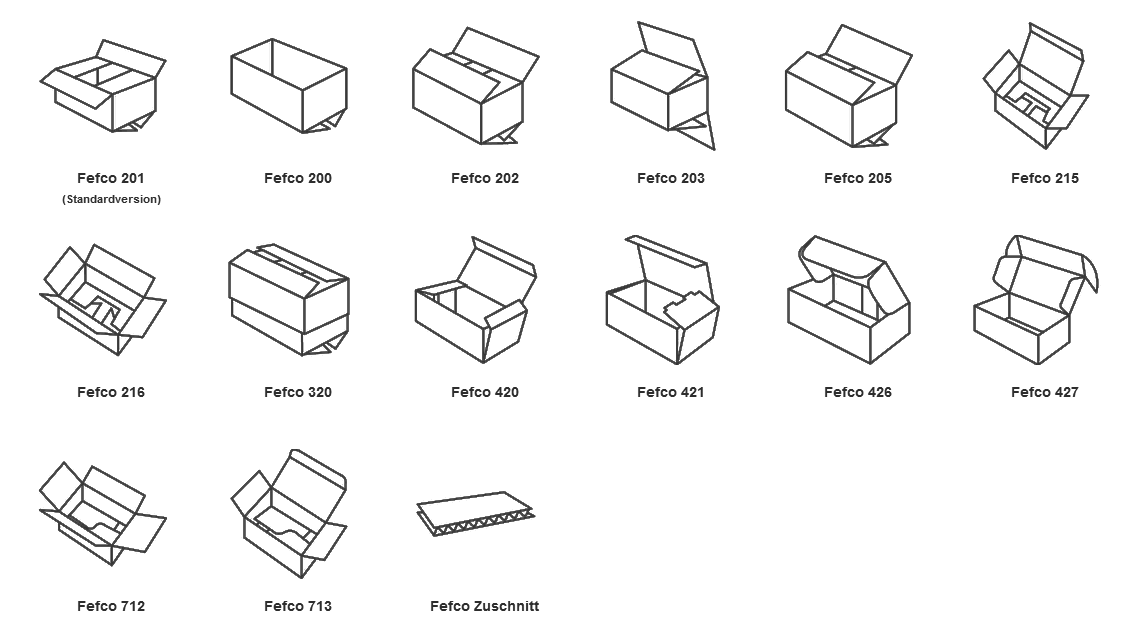 Fefco 201
(Standardversion)

Fefco 200

Fefco 202

Fefco 203

Fefco 205

Fefco 215

Fefco 216

Fefco 320

Fefco 420

Fefco 421

Fefco 426

Fefco 427

Fefco 712

Fefco 713

Fefco Zuschnitt